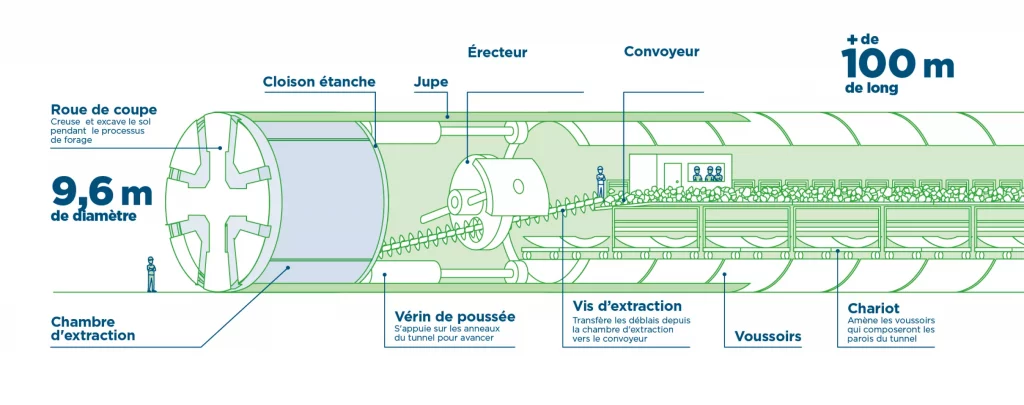 Roue de coupe
Creuse et excave le sol pendant le processus de forage

9,6 m
de diamètre

Cloison étanche

Jupe

Érecteur

Convoyeur

+ de
100 m
de long

Chambre d'extraction

Vérin de poussée
S'appuie sur les anneaux du tunnel pour avancer

Vis d'extraction
Transfère les déblais depuis la chambre d'extraction vers le convoyeur

Voussoirs

Chariot
Amène les voussoirs qui composeront les parois du tunnel